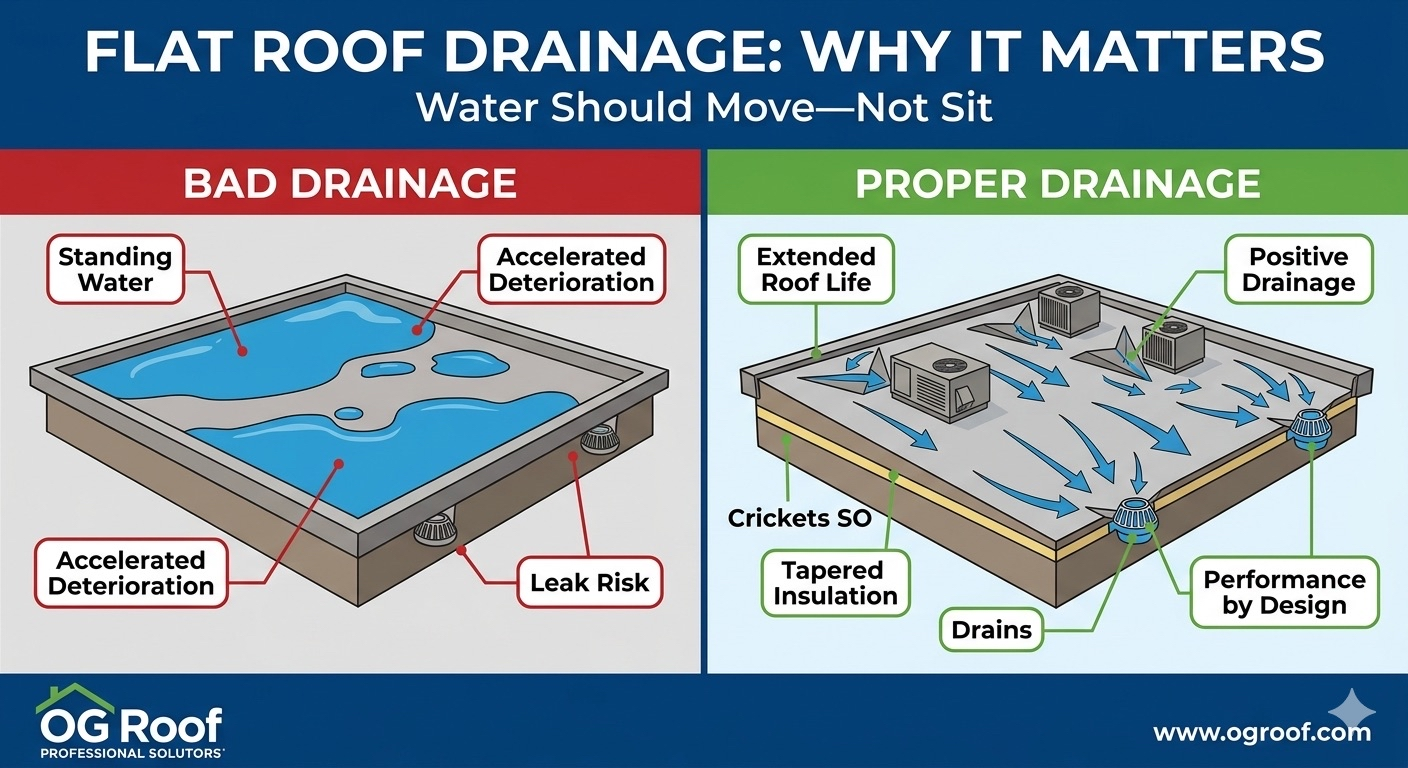 FLAT ROOF DRAINAGE: WHY IT MATTERS
Water Should Move—Not Sit

BAD DRAINAGE

Standing Water

Accelerated Deterioration

Accelerated Deterioration

Leak Risk

PROPER DRAINAGE

Extended Roof Life

Positive Drainage

Crickets SO

Tapered Insulation

Drains

Performance by Design

OG Roof
PROFESSIONAL SOLUTORS

www.ogroof.com